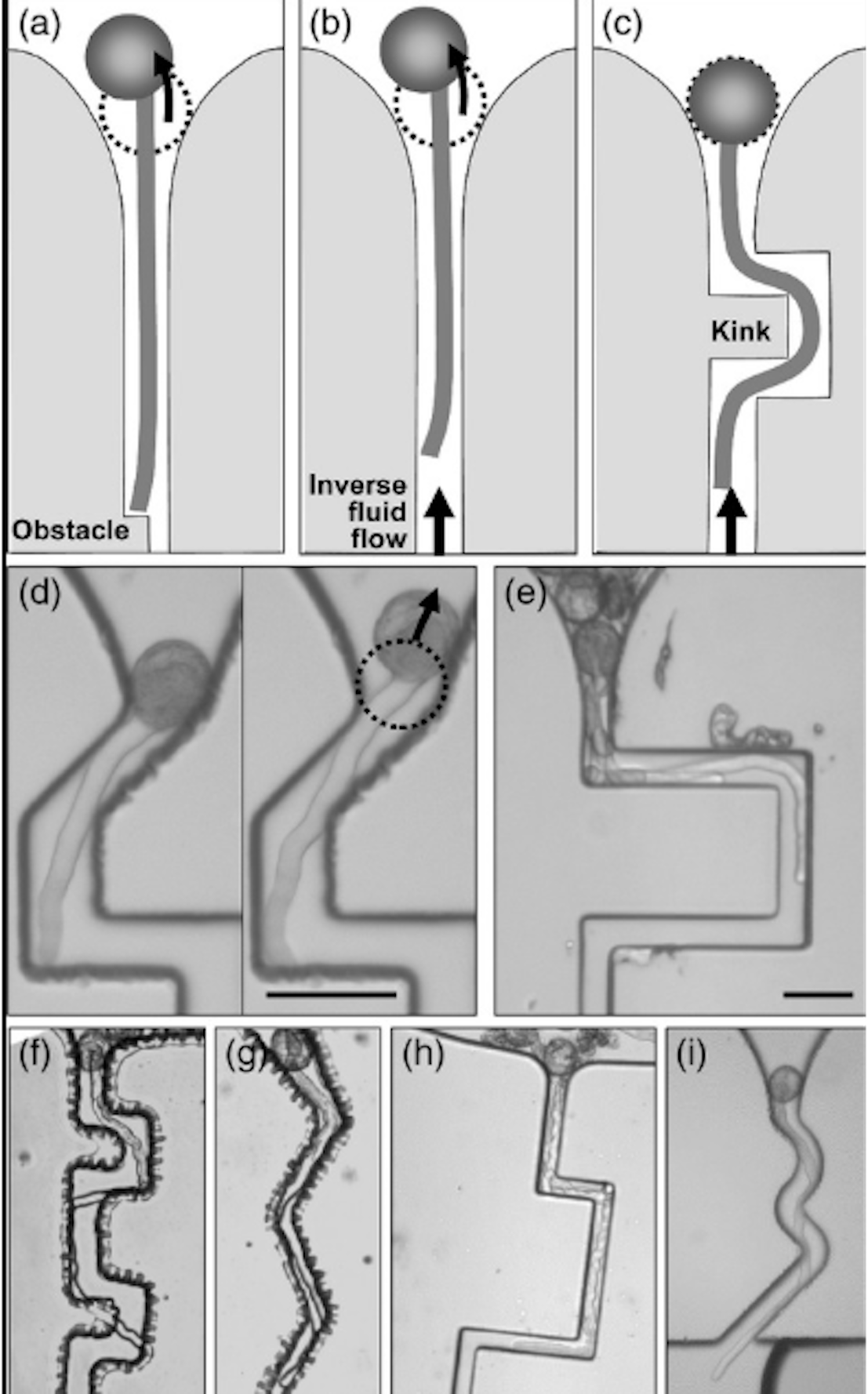 (a)

Obstacle

(b)

Inverse fluid flow

(c)

Kink

(d)

(e)

(f)

(g)

(h)

(i)